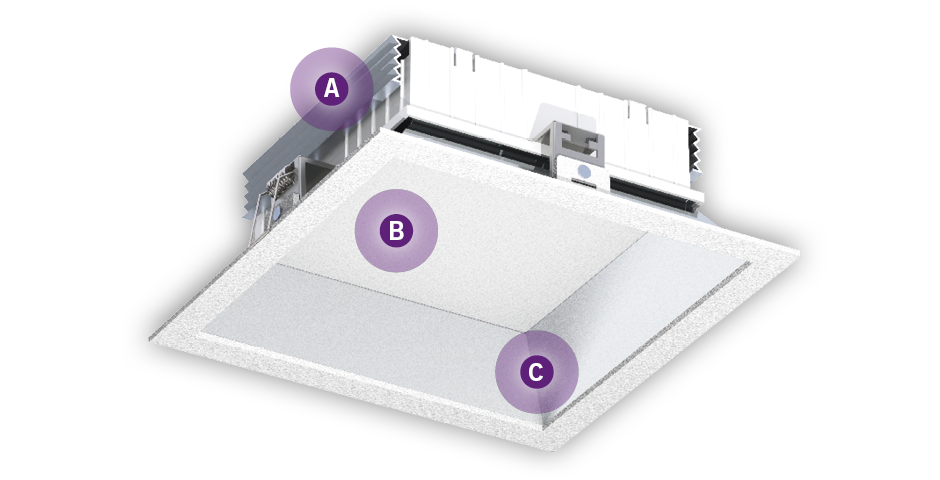 A
B
C